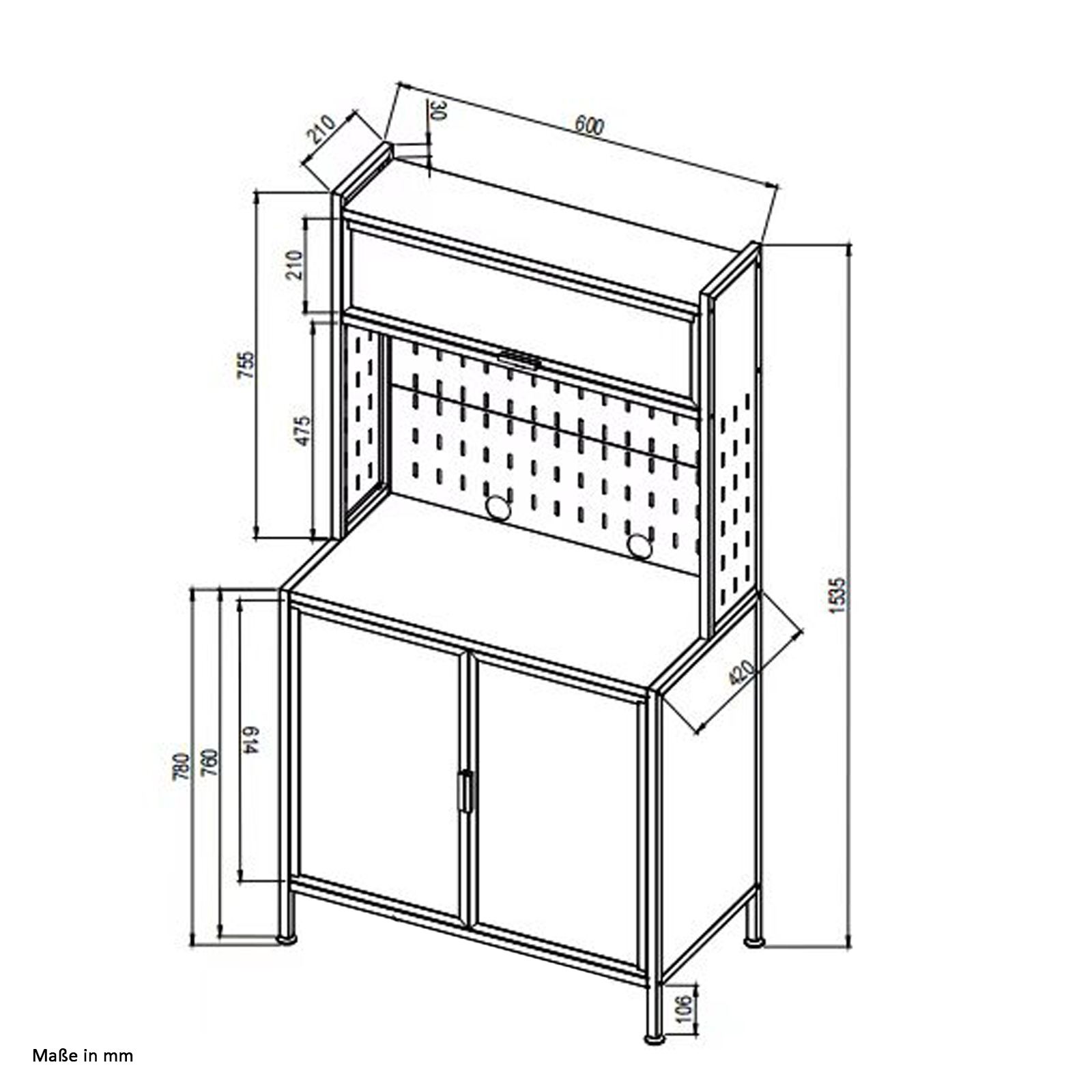 210
30
600
210
755
475
1535
420
780
760
614
106
Maße in mm