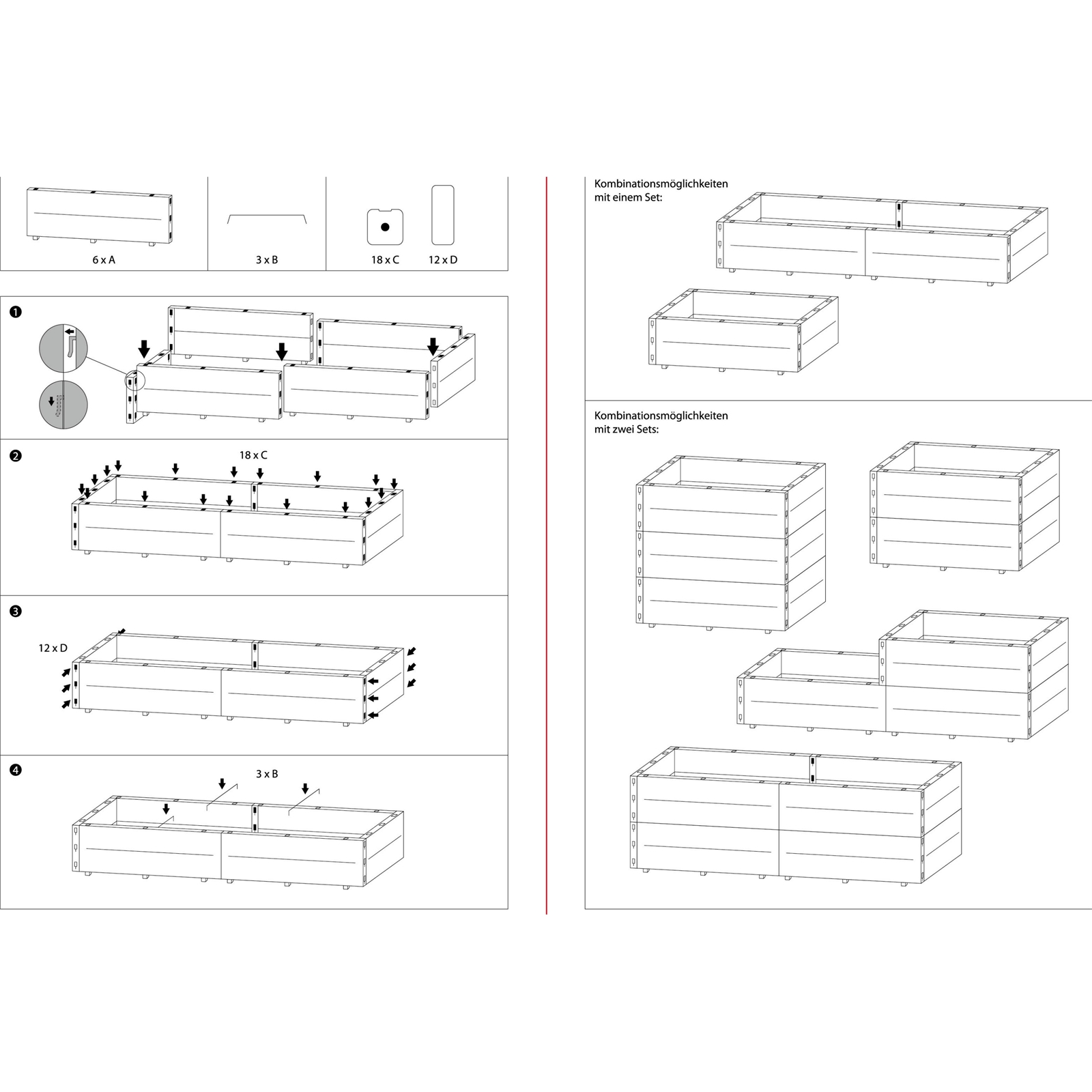 6 x A

3 x B

18 x C

12 x D

❶

❷

18 x C

❸

12 x D

❹

3 x B

Kombinationsmöglichkeiten mit einem Set:

Kombinationsmöglichkeiten mit zwei Sets: