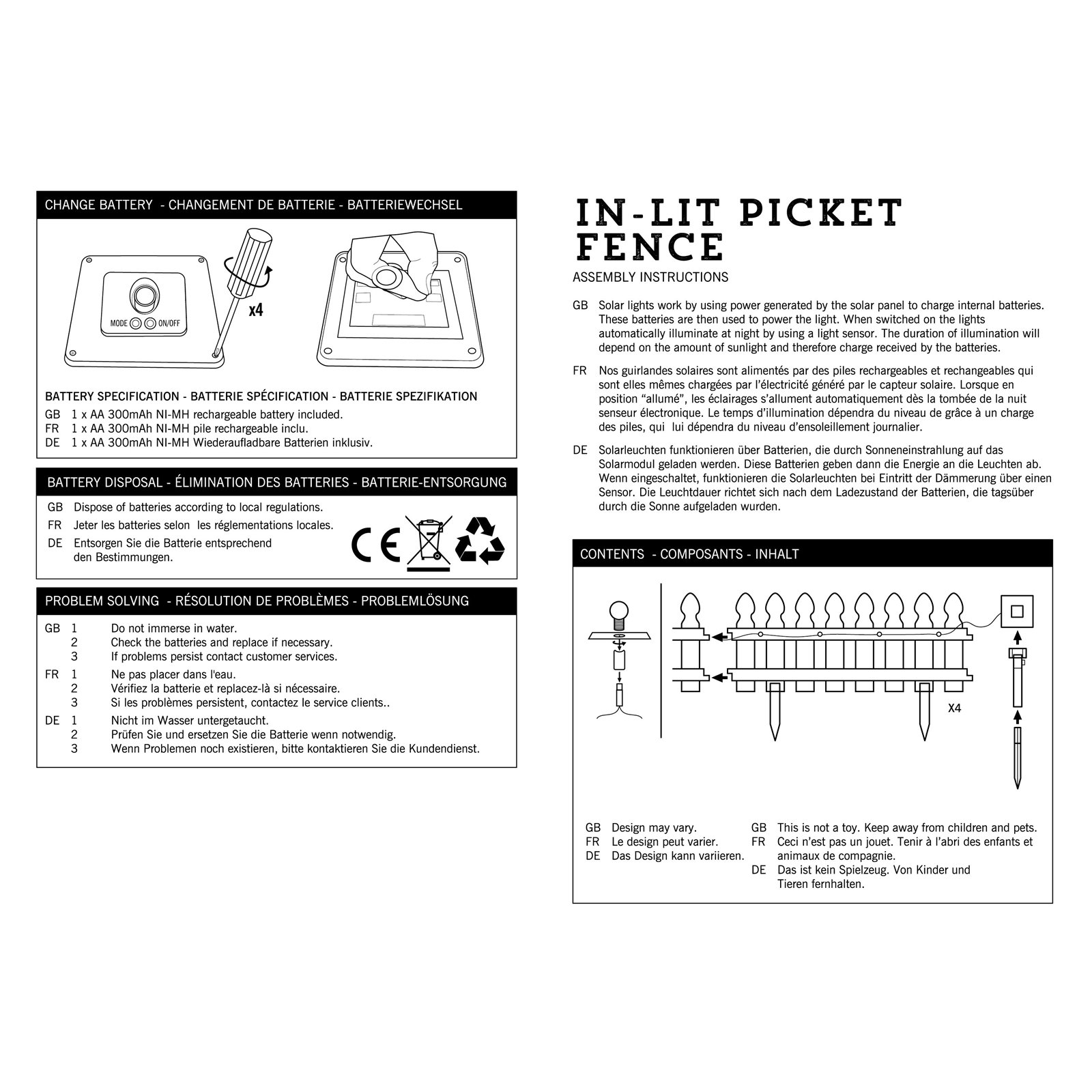 CHANGE BATTERY - CHANGEMENT DE BATTERIE - BATTERIEWECHSEL

MODE ON/OFF

x4

BATTERY SPECIFICATION - BATTERIE SPÉCIFICATION - BATTERIE SPEZIFIKATION
GB 1 x AA 300mAh NI-MH rechargeable battery included.
FR 1 x AA 300mAh NI-MH pile rechargeable inclu.
DE 1 x AA 300mAh NI-MH Wiederaufladbare Batterien inklusiv.

BATTERY DISPOSAL - ÉLIMINATION DES BATTERIES - BATTERIE-ENTSORGUNG
GB Dispose of batteries according to local regulations.
FR Jeter les batteries selon les réglementations locales.
DE Entsorgen Sie die Batterie entsprechend den Bestimmungen.

CE

PROBLEM SOLVING - RÉSOLUTION DE PROBLÈMES - PROBLEMLÖSUNG
GB 1 Do not immerse in water.
2 Check the batteries and replace if necessary.
3 If problems persist contact customer services.
FR 1 Ne pas placer dans l'eau.
2 Vérifiez la batterie et replacez-là si nécessaire.
3 Si les problèmes persistent, contactez le service clients..
DE 1 Nicht im Wasser untergetaucht.
2 Prüfen Sie und ersetzen Sie die Batterie wenn notwendig.
3 Wenn Problemen noch existieren, bitte kontaktieren Sie die Kundendienst.

IN-LIT PICKET FENCE
ASSEMBLY INSTRUCTIONS

GB Solar lights work by using power generated by the solar panel to charge internal batteries. These batteries are then used to power the light. When switched on the lights automatically illuminate at night by using a light sensor. The duration of illumination will depend on the amount of sunlight and therefore charge received by the batteries.

FR Nos guirlandes solaires sont alimentés par des piles rechargeables et rechangeables qui sont elles mêmes chargées par l'électricité généré par le capteur solaire. Lorsque en position "allumé", les éclairages s'allument automatiquement dès la tombée de la nuit senseur électronique. Le temps d'illumination dépendra du niveau de grâce à un charge des piles, qui lui dépendra du niveau d'ensoleillement journalier.

DE Solarleuchten funktionieren über Batterien, die durch Sonneneinstrahlung auf das Solarmodul geladen werden. Diese Batterien geben dann die Energie an die Leuchten ab. Wenn eingeschaltet, funktionieren die Solarleuchten bei Eintritt der Dämmerung über einen Sensor. Die Leuchtdauer richtet sich nach dem Ladezustand der Batterien, die tagsüber durch die Sonne aufgeladen wurden.

CONTENTS - COMPOSANTS - INHALT

X4

GB Design may vary.
FR Le design peut varier.
DE Das Design kann variieren.

GB This is not a toy. Keep away from children and pets.
FR Ceci n'est pas un jouet. Tenir à l'abri des enfants et animaux de compagnie.
DE Das ist kein Spielzeug. Von Kinder und Tieren fernhalten.